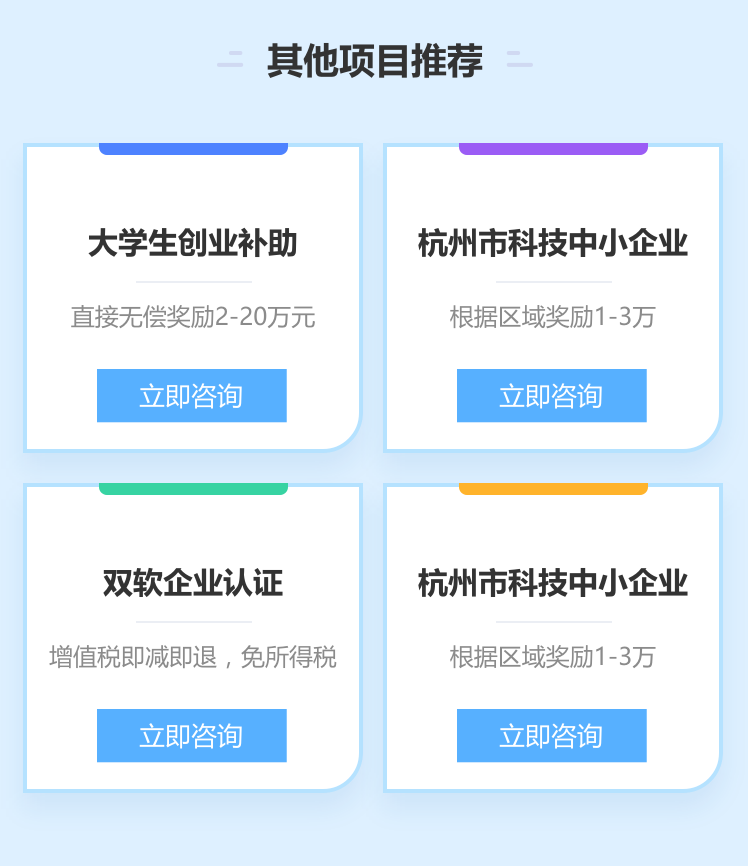 其他项目推荐

大学生创业补助

直接无偿奖励2-20万元

立即咨询

杭州市科技中小企业

根据区域奖励1-3万

立即咨询

双软企业认证

增值税即减即退，免所得税

立即咨询

杭州市科技中小企业

根据区域奖励1-3万

立即咨询